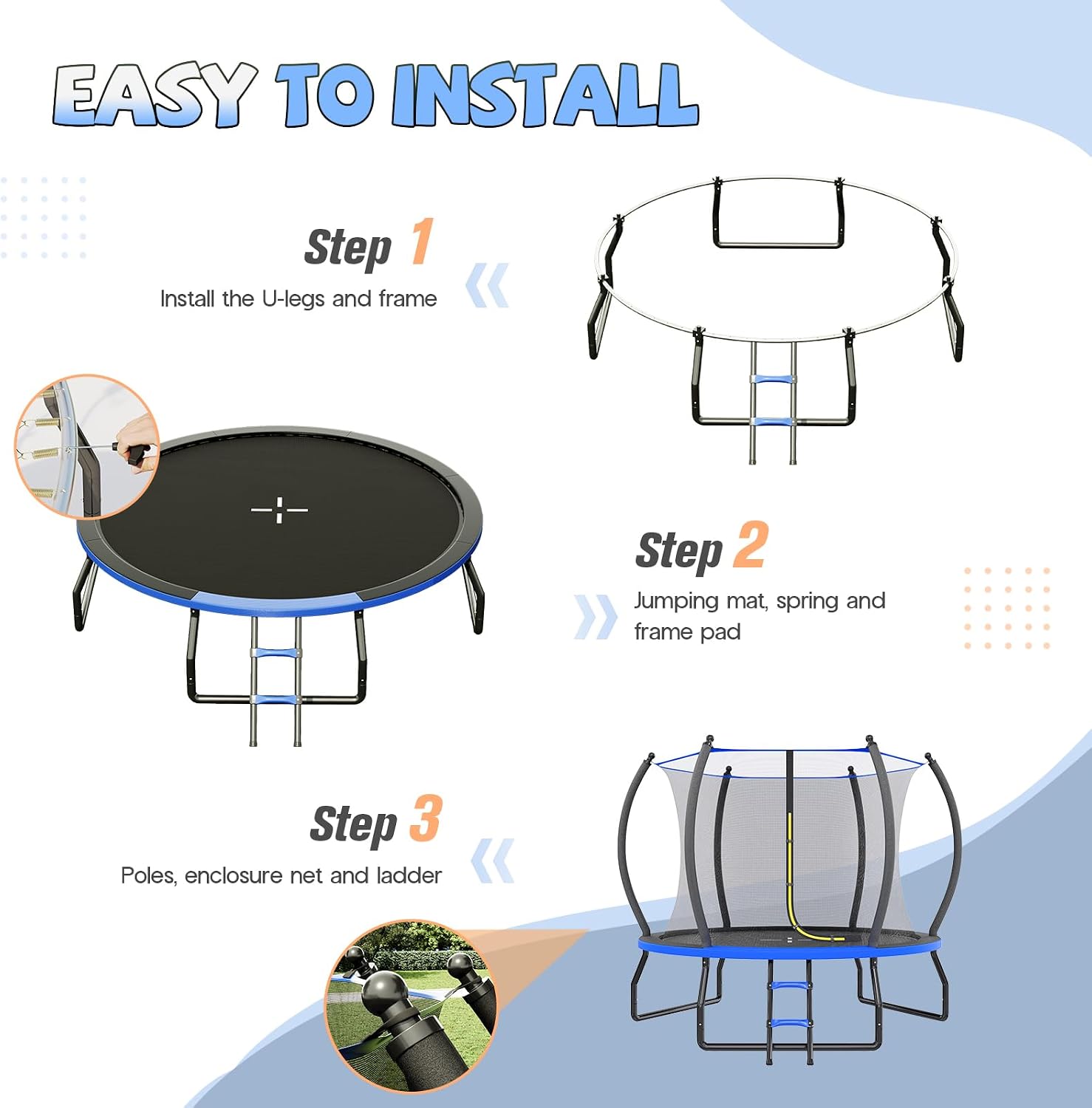 EASY TO INSTALL

Step 1
Install the U-legs and frame

Step 2
Jumping mat, spring and frame pad

Step 3
Poles, enclosure net and ladder