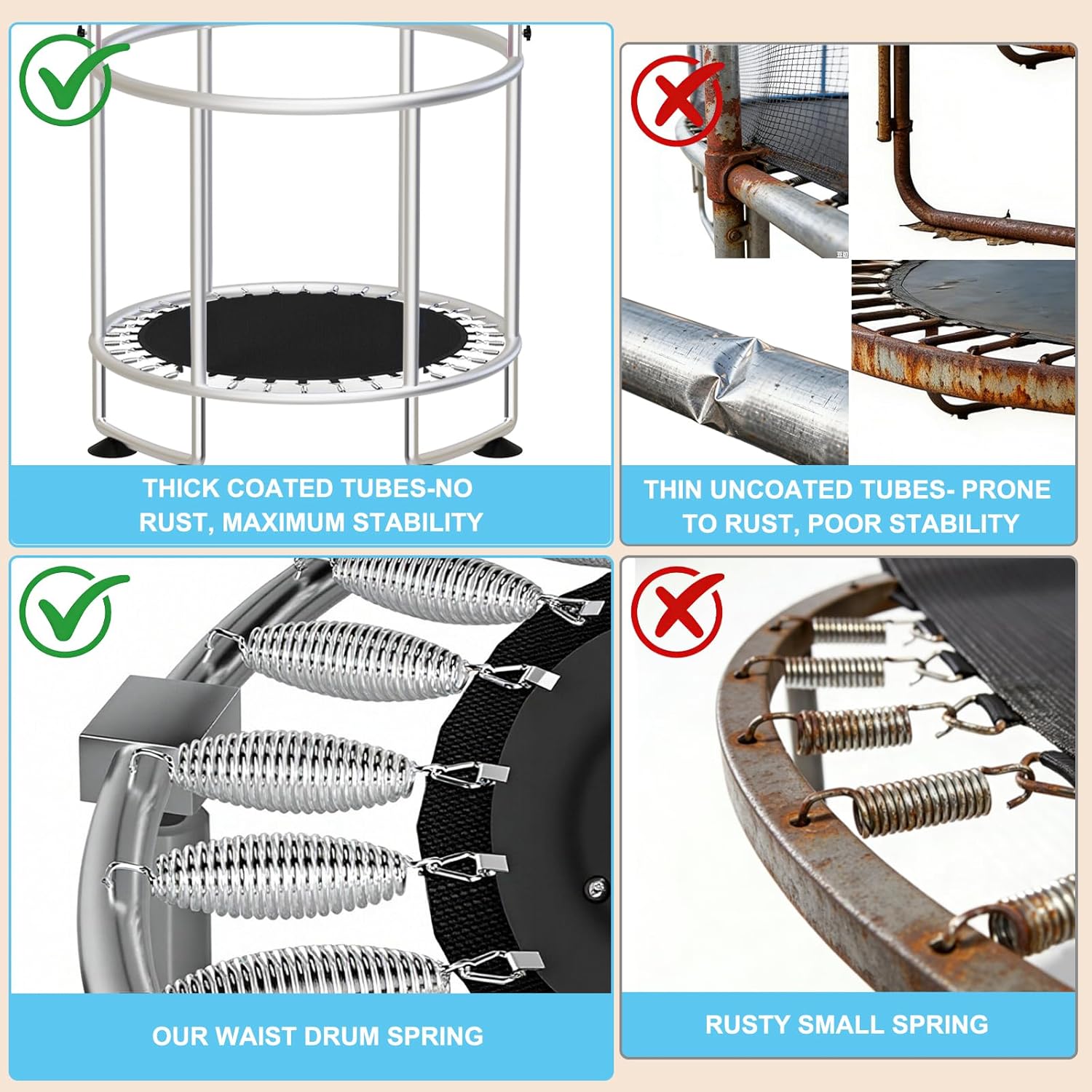 THICK COATED TUBES-NO RUST, MAXIMUM STABILITY

THIN UNCOATED TUBES- PRONE TO RUST, POOR STABILITY

OUR WAIST DRUM SPRING

RUSTY SMALL SPRING